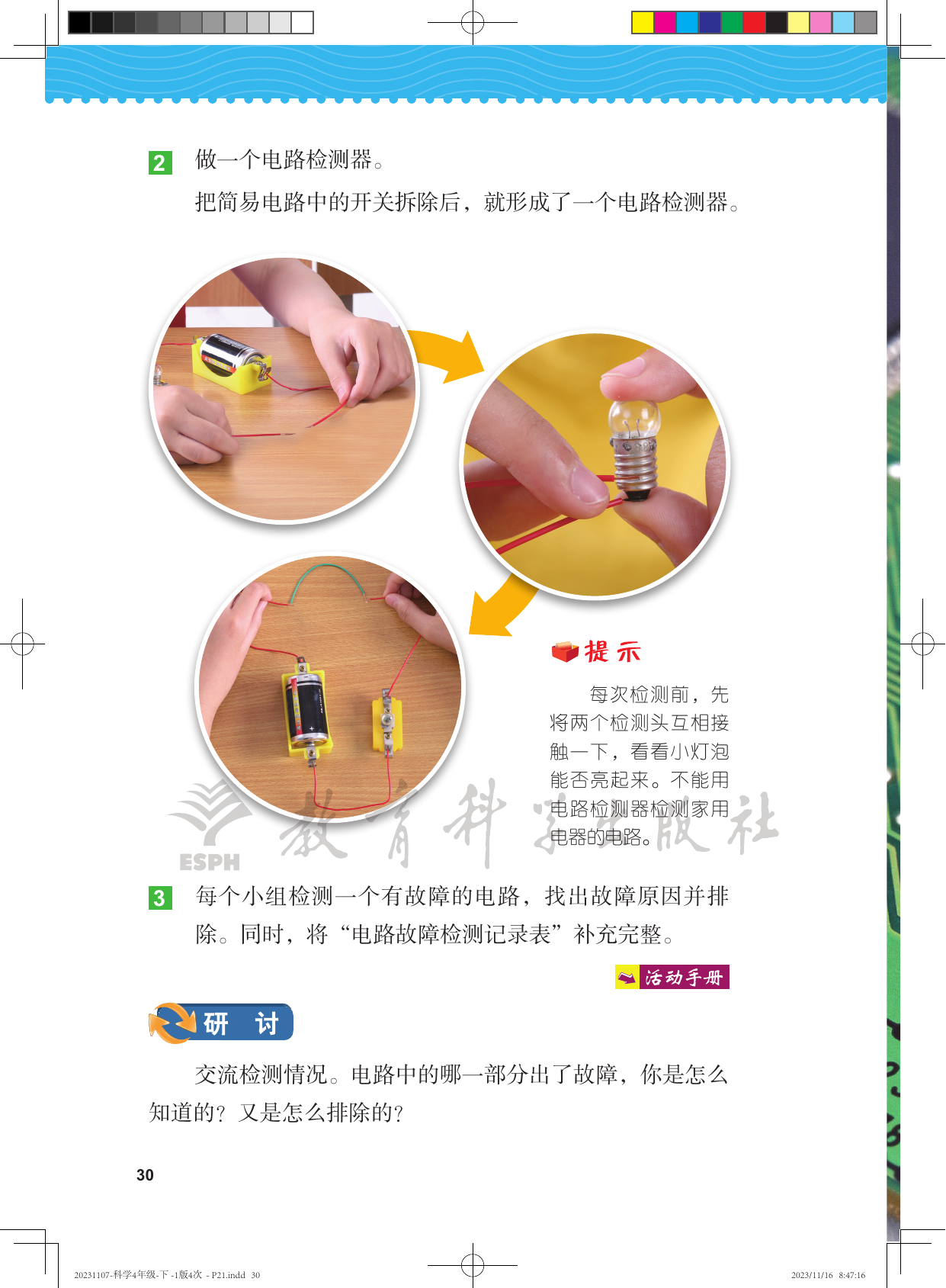 2 做一个电路检测器。

把简易电路中的开关拆除后，就形成了一个电路检测器。

提示

每次检测前，先将两个检测头互相接触一下，看看小灯泡能否亮起来。不能用电路检测器检测家用电器的电路。

ESPH 教育科学出版社

3 每个小组检测一个有故障的电路，找出故障原因并排除。同时，将“电路故障检测记录表”补充完整。

活动手册

研 讨

交流检测情况。电路中的哪一部分出了故障，你是怎么知道的？又是怎么排除的？

30

20231107-科学4年级-下 -1版4次 - P21.indd 30 2023/11/16 8:47:16