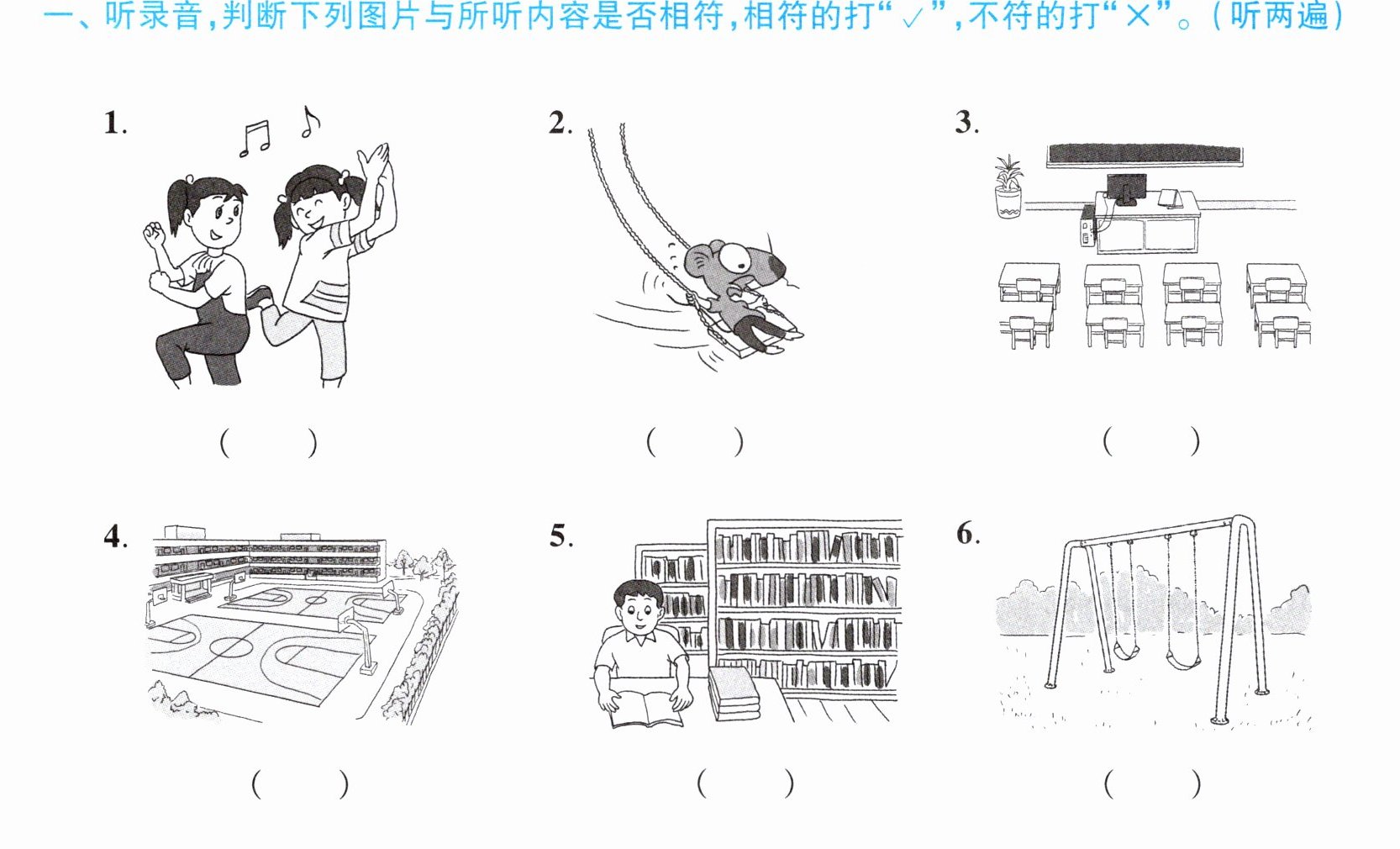 一、听录音,判断下列图片与所听内容是否相符,相符的打“✓”,不符的打“×”。(听两遍)

1.

(    )

2.

(    )

3.

(    )

4.

(    )

5.

(    )

6.

(    )