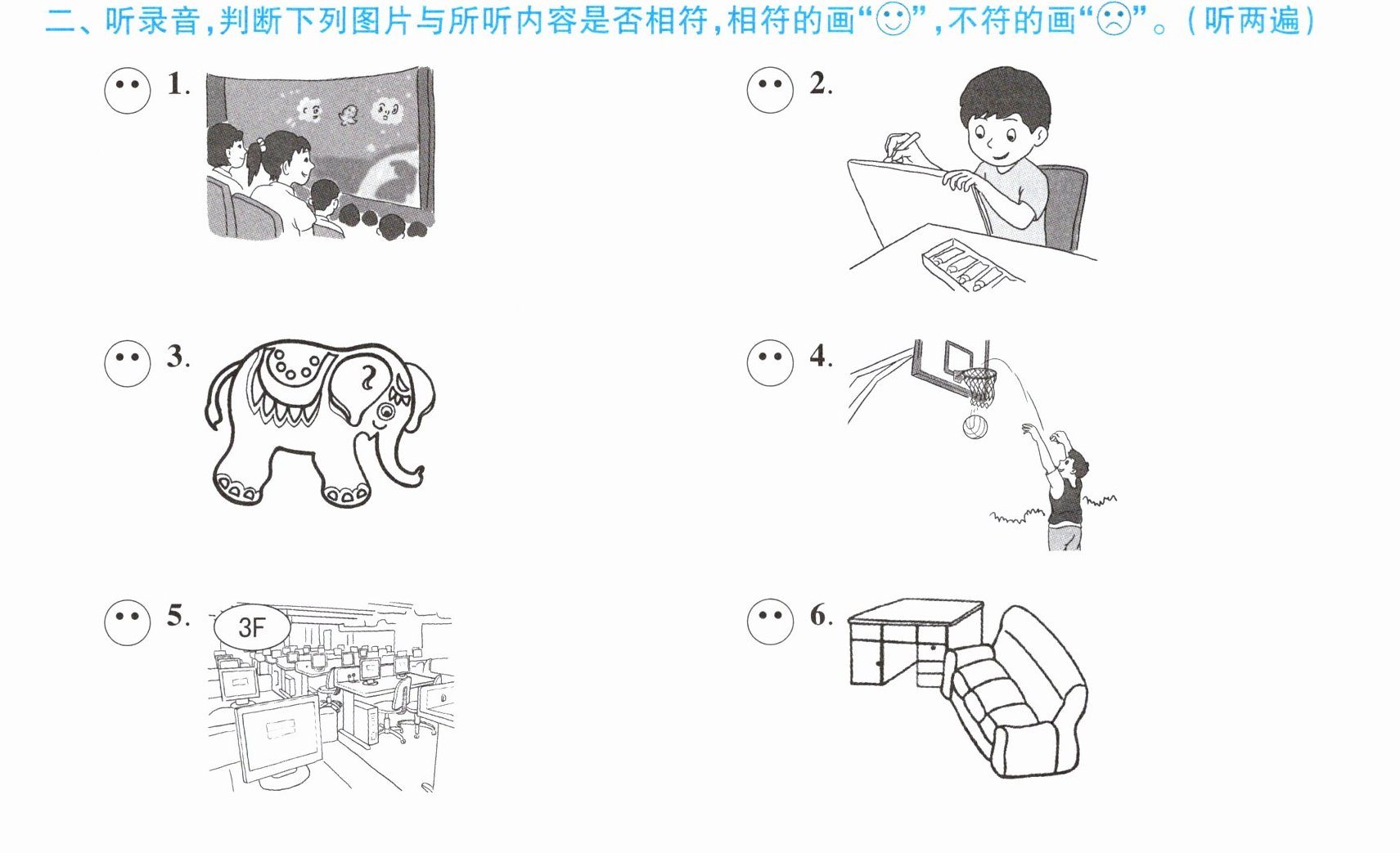 二、听录音,判断下列图片与所听内容是否相符,相符的画“☺”,不符的画“☹”。(听两遍)

1.

2.

3.

4.

5.

3F

6.