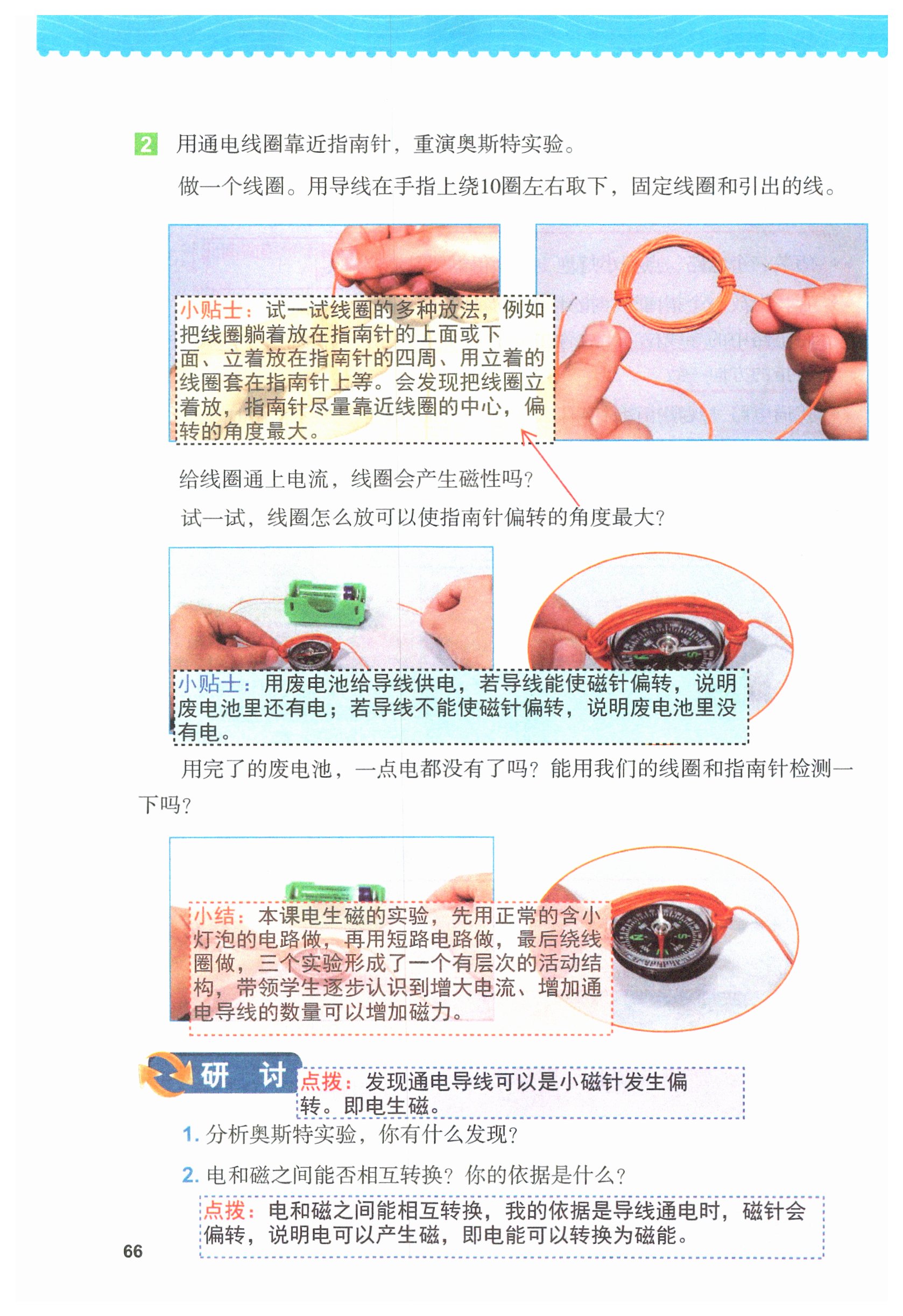 2 用通电线圈靠近指南针，重演奥斯特实验。

做一个线圈。用导线在手指上绕10圈左右取下，固定线圈和引出的线。

小贴士：试一试线圈的多种放法，例如把线圈躺着放在指南针的上面或下面、立着放在指南针的四周、用立着的线圈套在指南针上等。会发现把线圈立着放，指南针尽量靠近线圈的中心，偏转的角度最大。

给线圈通上电流，线圈会产生磁性吗？

试一试，线圈怎么放可以使指南针偏转的角度最大？

小贴士：用废电池给导线供电，若导线能使磁针偏转，说明废电池里还有电；若导线不能使磁针偏转，说明废电池里没有电。

用完了的废电池，一点电都没有了吗？能用我们的线圈和指南针检测一下吗？

小结：本课电生磁的实验，先用正常的含小灯泡的电路做，再用短路电路做，最后绕线圈做，三个实验形成了一个有层次的活动结构，带领学生逐步认识到增大电流、增加通电导线的数量可以增加磁力。

研 讨

点拨：发现通电导线可以是小磁针发生偏转。即电生磁。

1. 分析奥斯特实验，你有什么发现？

2. 电和磁之间能否相互转换？你的依据是什么？

点拨：电和磁之间能相互转换，我的依据是导线通电时，磁针会偏转，说明电可以产生磁，即电能可以转换为磁能。

66