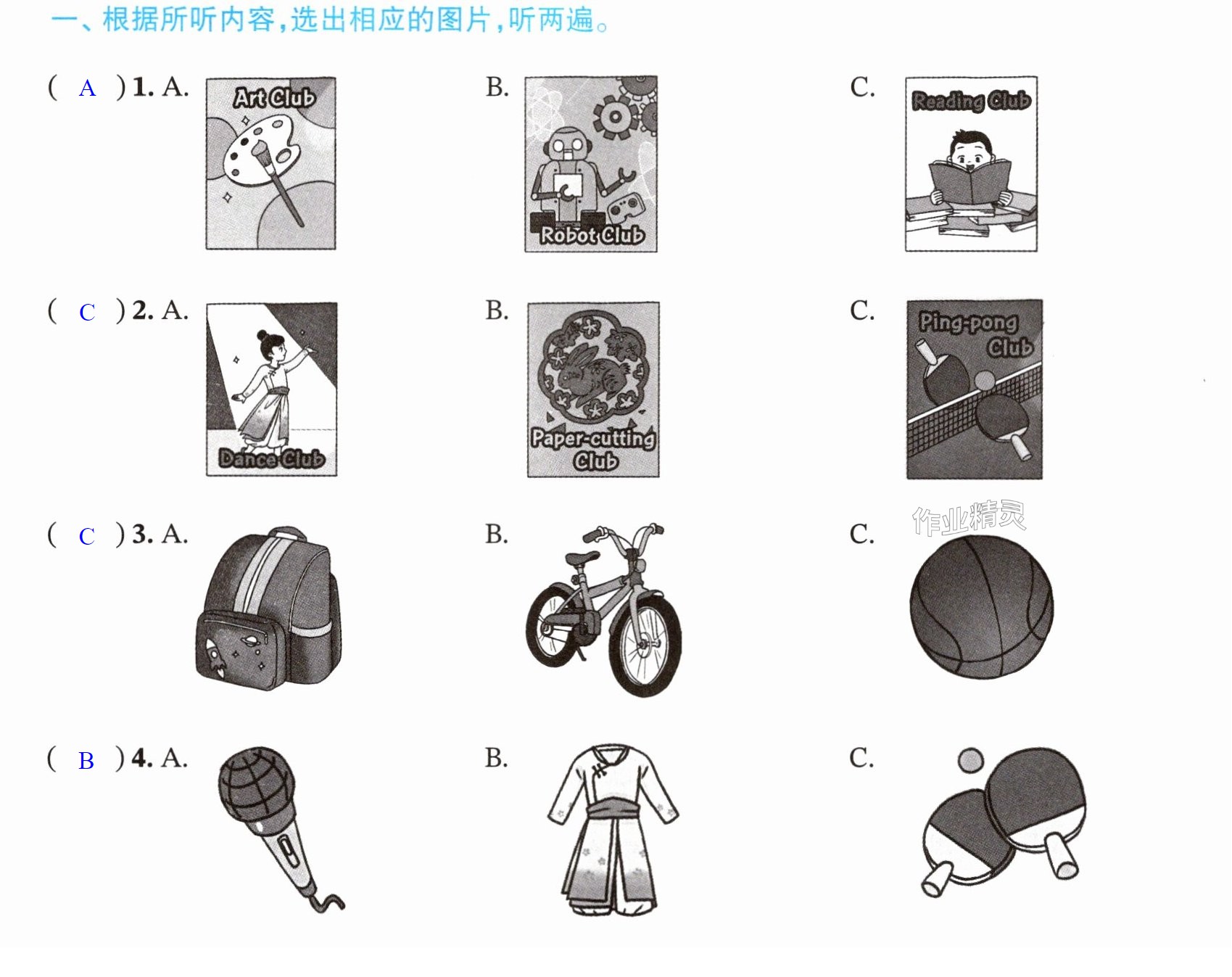 一、根据所听内容,选出相应的图片,听两遍。

( A )1. A.

Art Club

B.

Robot Club

C.

Reading Club

( C )2. A.

Dance Club

B.

Paper-cutting Club

C.

Ping-pong Club

( C )3. A.

B.

C.

( B )4. A.

B.

C.

作业精灵